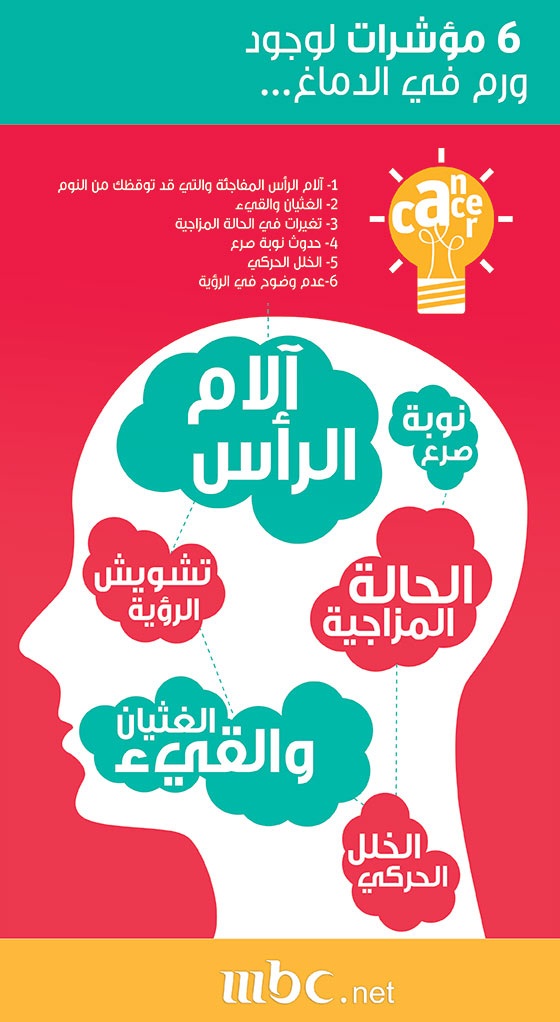 6 مؤشرات لوجود ورم في الدماغ...

cancer

1- آلام الرأس المفاجئة والتي قد توقظك من النوم
2- الغثيان والقيء
3- تغيرات في الحالة المزاجية
4- حدوث نوبة صرع
5- الخلل الحركي
6-عدم وضوح في الرؤية

آلام الرأس

نوبة صرع

تشويش الرؤية

الحالة المزاجية

الغثيان والقيء

الخلل الحركي

mbc.net